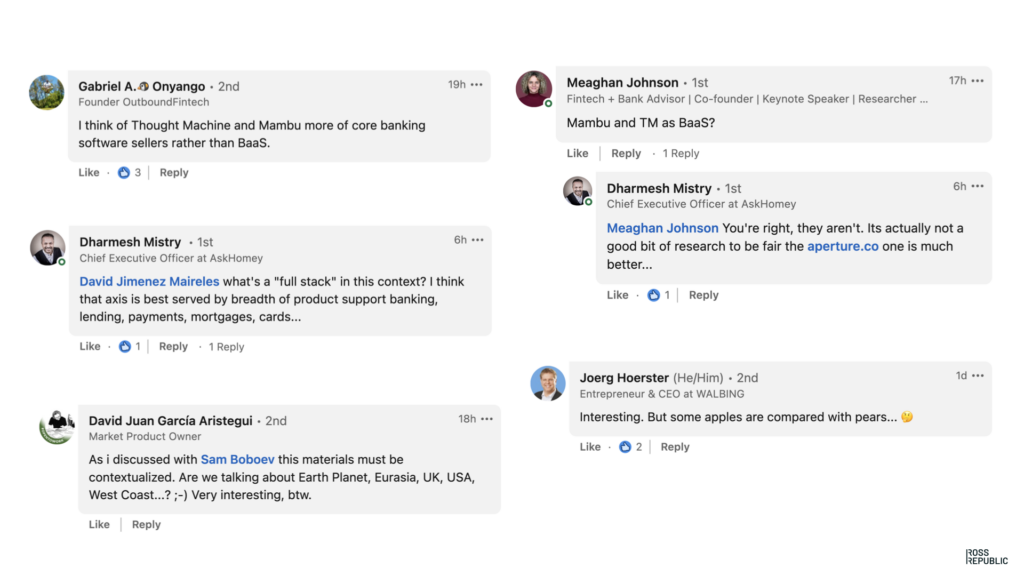 Gabriel A. Onyango • 2nd
19h •••
Founder OutboundFintech
I think of Thought Machine and Mambu more of core banking software sellers rather than BaaS.
Like · 3 | Reply

Dharmesh Mistry • 1st
6h •••
Chief Executive Officer at AskHomey
David Jimenez Maireles what's a "full stack" in this context? I think that axis is best served by breadth of product support banking, lending, payments, mortgages, cards...
Like · 1 | Reply · 1 Reply

David Juan García Aristegui • 2nd
18h •••
Market Product Owner
As i discussed with Sam Boboev this materials must be contextualized. Are we talking about Earth Planet, Eurasia, UK, USA, West Coast...? ;-) Very interesting, btw.
Like | Reply

Meaghan Johnson • 1st
17h •••
Fintech + Bank Advisor | Co-founder | Keynote Speaker | Researcher ...
Mambu and TM as BaaS?
Like | Reply · 1 Reply

Dharmesh Mistry • 1st
6h •••
Chief Executive Officer at AskHomey
Meaghan Johnson You're right, they aren't. Its actually not a good bit of research to be fair the aperture.co one is much better...
Like · 1 | Reply

Joerg Hoerster (He/Him) • 2nd
1d •••
Entrepreneur & CEO at WALBING
Interesting. But some apples are compared with pears... 🤔
Like · 2 | Reply

ROSS REPUBLIC