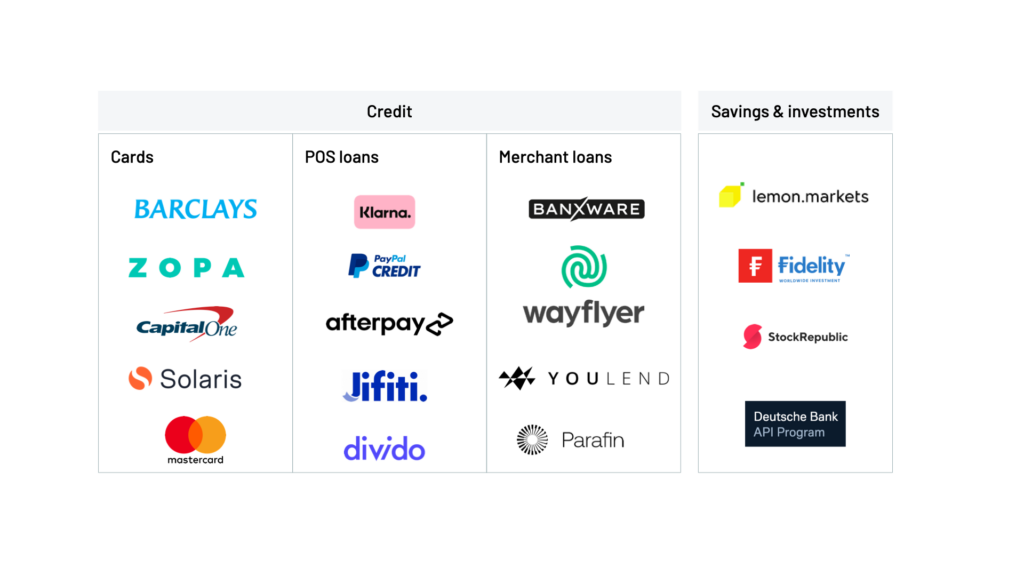 Credit

Cards

BARCLAYS

ZOPA

Capital One

Solaris

mastercard

POS loans

Klarna.

PayPal CREDIT

afterpay

Jifiti.

divido

Merchant loans

BANXWARE

wayflyer

YOULEND

Parafin

Savings & investments

lemon.markets

Fidelity WORLDWIDE INVESTMENT

StockRepublic

Deutsche Bank API Program