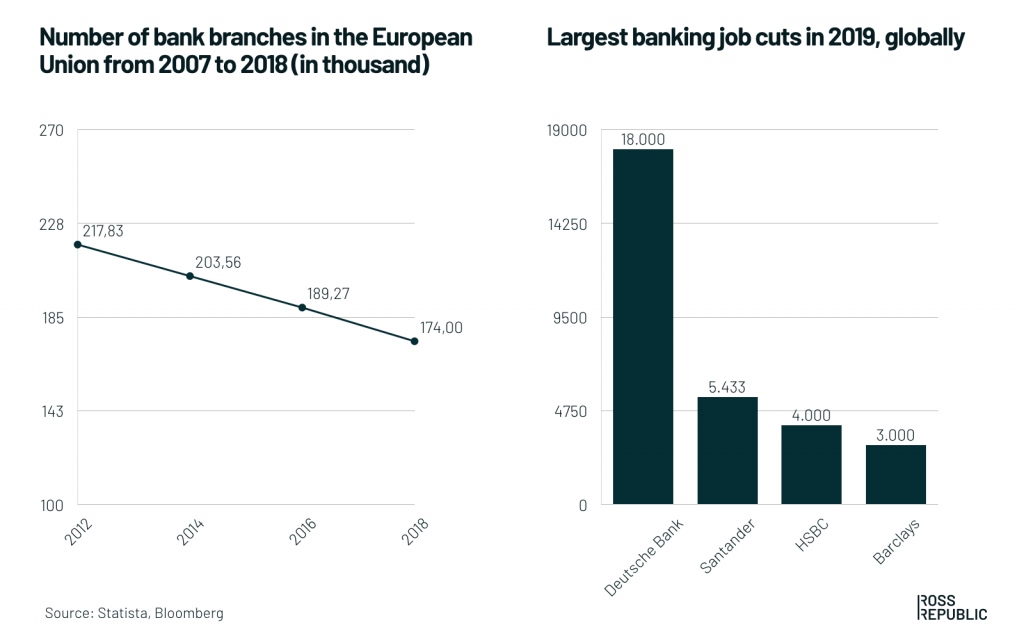 Number of bank branches in the European Union from 2007 to 2018 (in thousand)

270
228
185
143
100

217,83
203,56
189,27
174,00

2012
2014
2016
2018

Largest banking job cuts in 2019, globally

19000
14250
9500
4750
0

18.000
5.433
4.000
3.000

Deutsche Bank
Santander
HSBC
Barclays

Source: Statista, Bloomberg

ROSS REPUBLIC