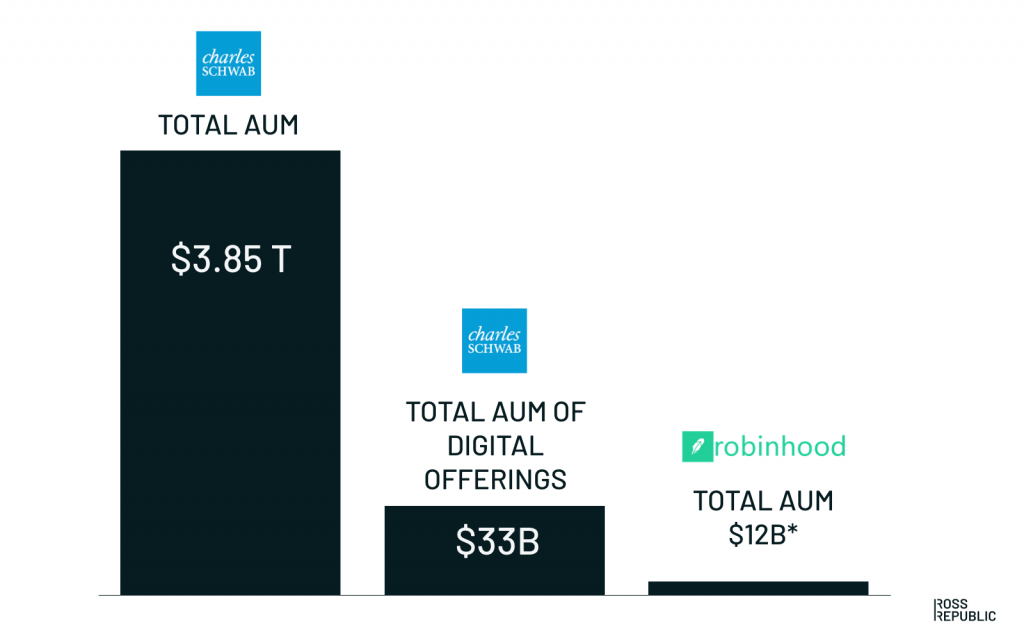 charles SCHWAB

TOTAL AUM

$3.85 T

charles SCHWAB

TOTAL AUM OF DIGITAL OFFERINGS

$33B

robinhood

TOTAL AUM $12B*

ROSS REPUBLIC